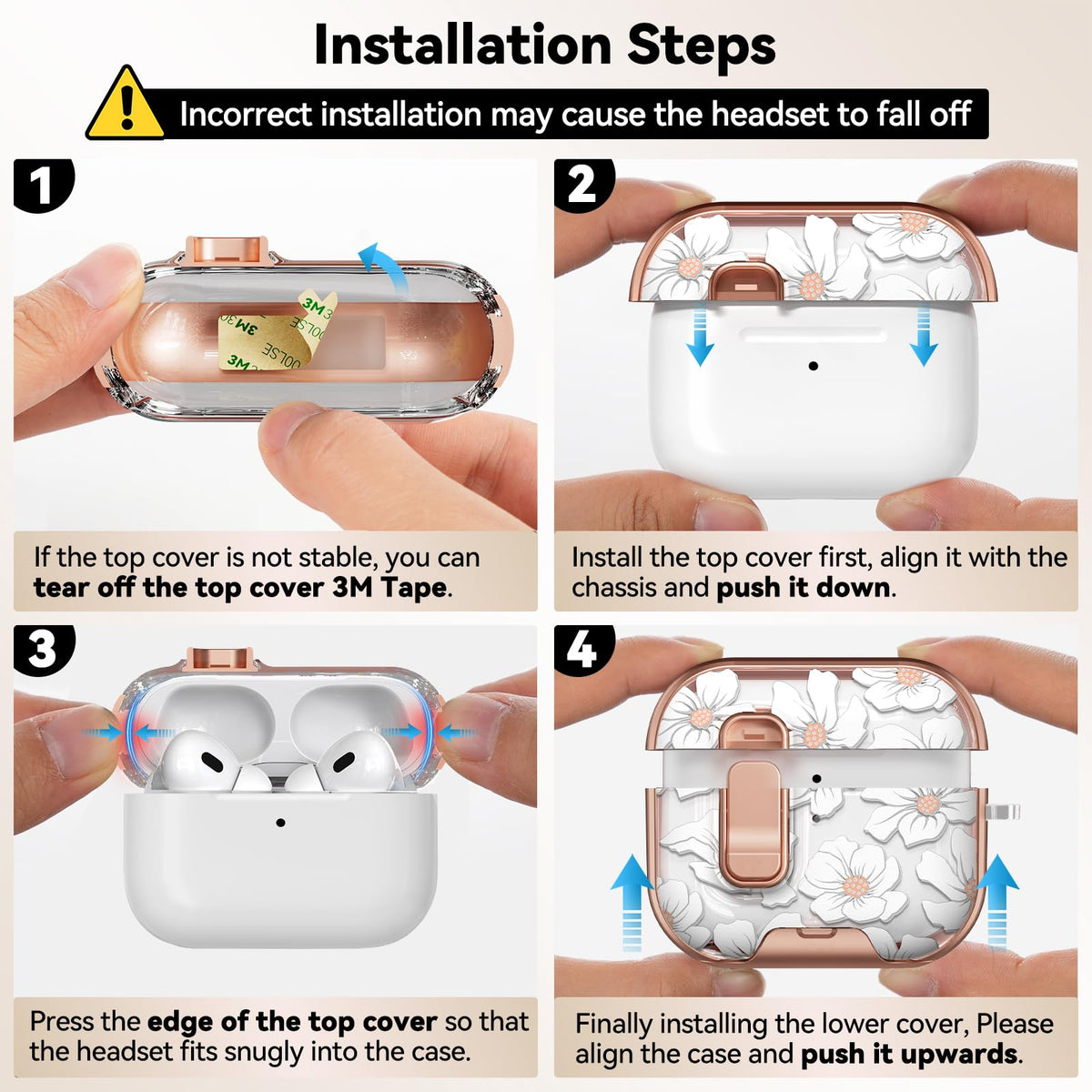 Installation Steps

Incorrect installation may cause the headset to fall off

1

If the top cover is not stable, you can tear off the top cover 3M Tape.

2

Install the top cover first, align it with the chassis and push it down.

3

Press the edge of the top cover so that the headset fits snugly into the case.

4

Finally installing the lower cover, Please align the case and push it upwards.