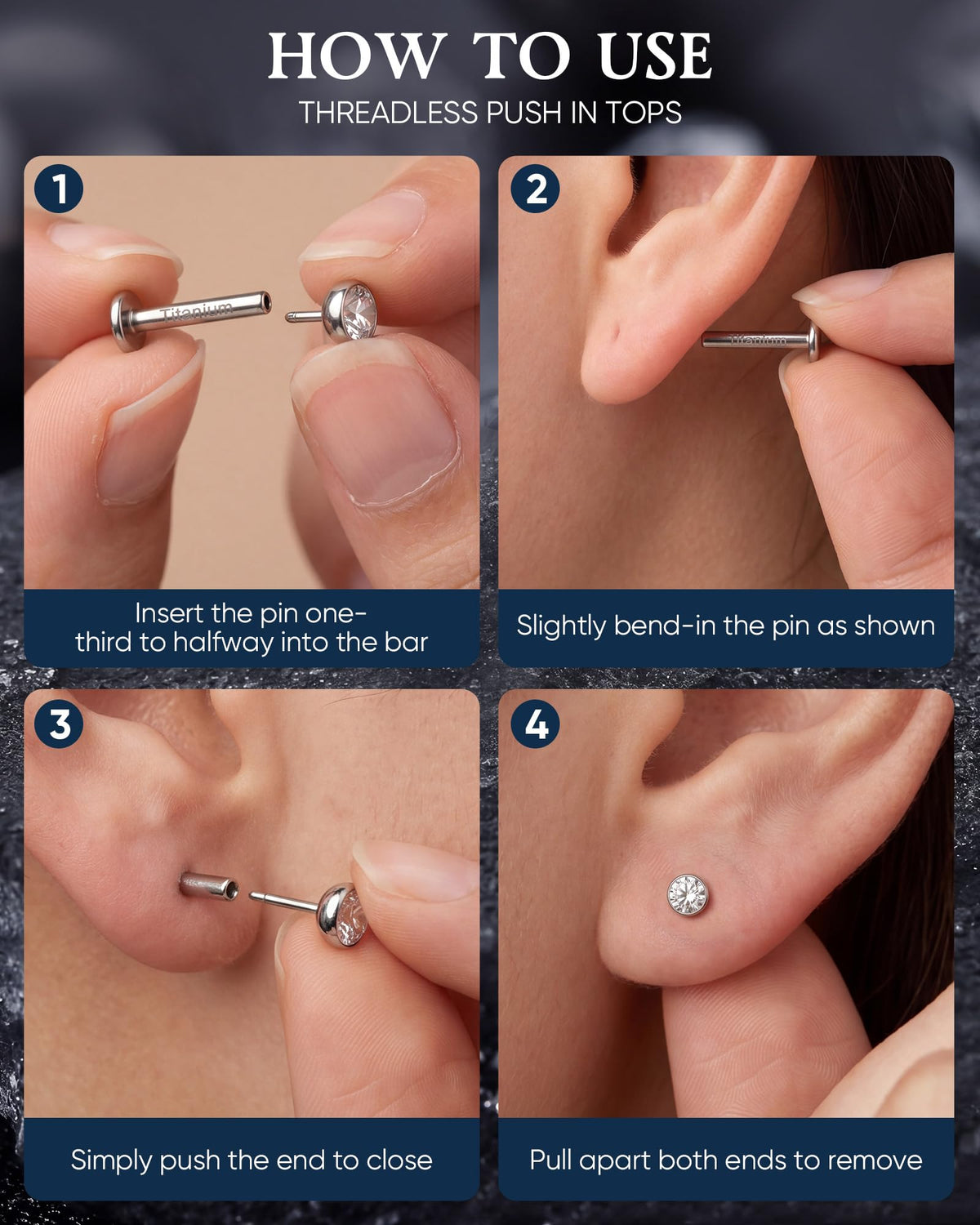 HOW TO USE

THREADLESS PUSH IN TOPS

1

Titanium

Insert the pin one-third to halfway into the bar

2

Titanium

Slightly bend-in the pin as shown

3

Simply push the end to close

4

Pull apart both ends to remove