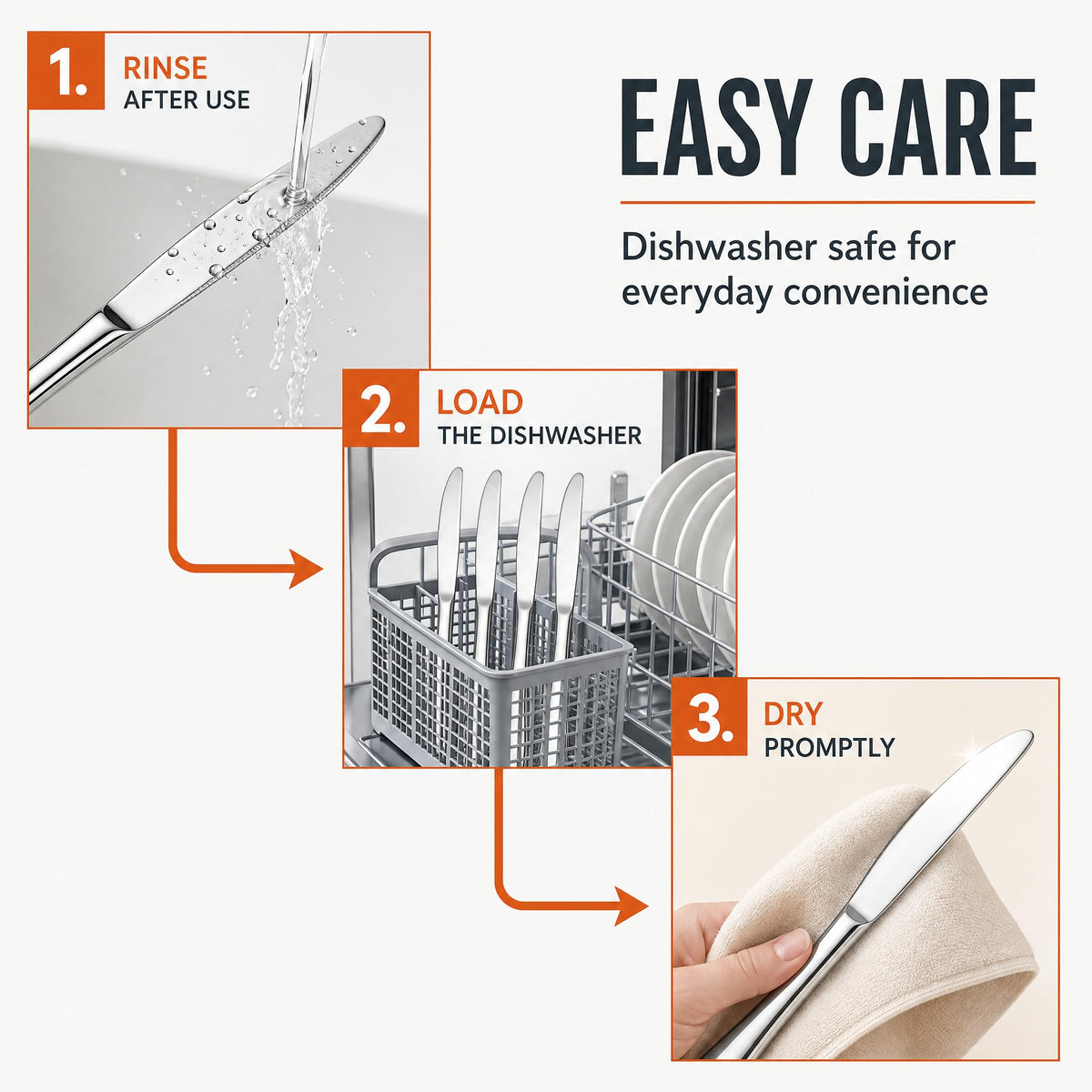 1.
RINSE
AFTER USE

EASY CARE

Dishwasher safe for everyday convenience

2.
LOAD
THE DISHWASHER

3.
DRY
PROMPTLY